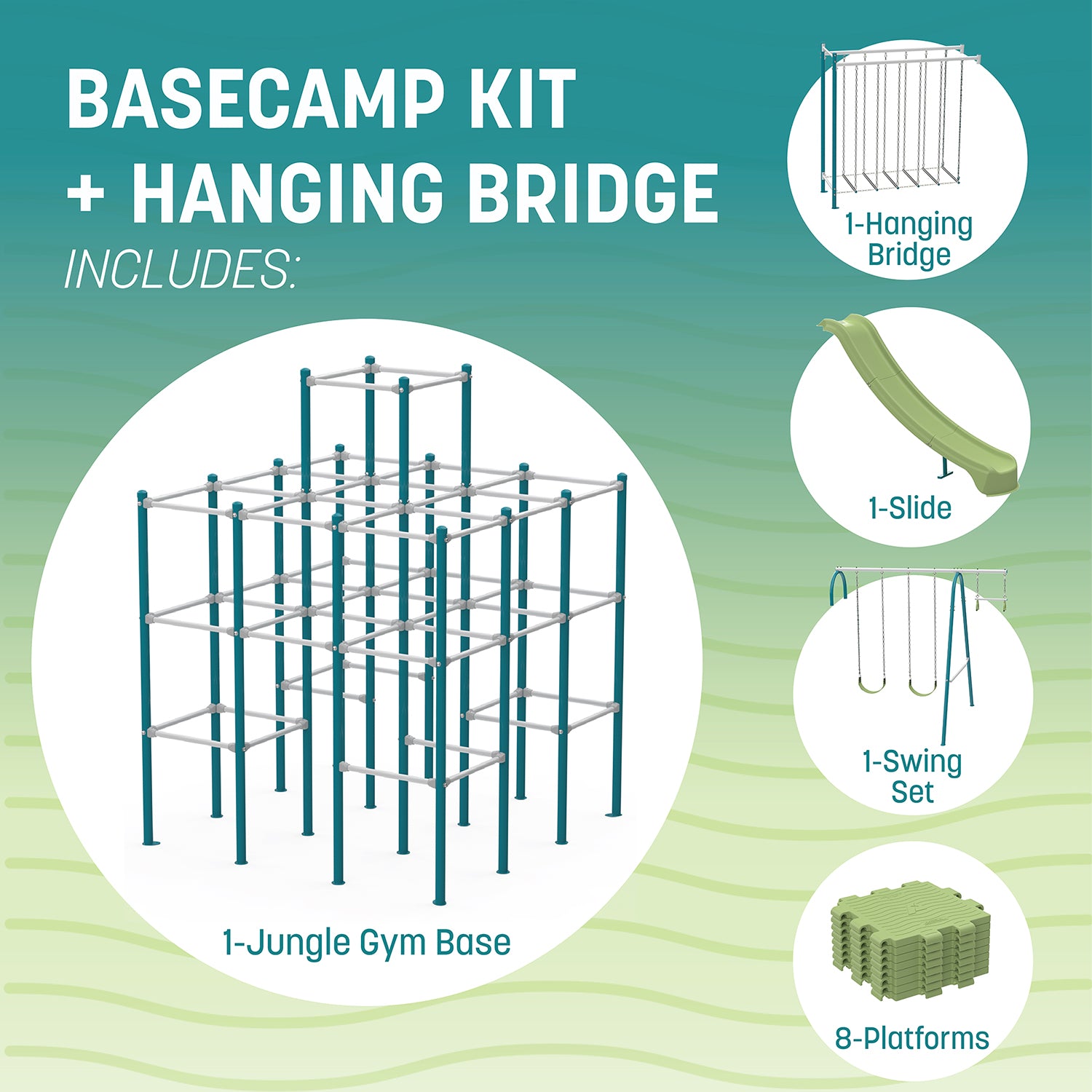 BASECAMP KIT
+ HANGING BRIDGE
INCLUDES:

1-Jungle Gym Base

1-Hanging Bridge

1-Slide

1-Swing Set

8-Platforms